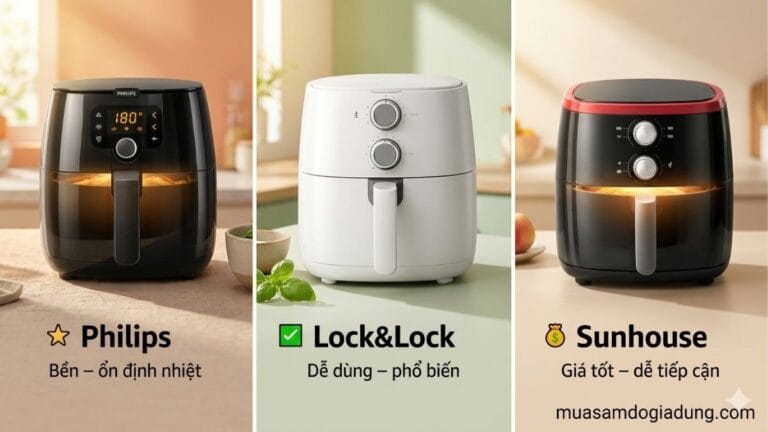 PHILIPS

180°

⭐ Philips

Bền – ổn định nhiệt

✅ Lock&Lock

Dễ dùng – phổ biến

💰 Sunhouse

Giá tốt – dễ tiếp cận

muasamdogiadung.com